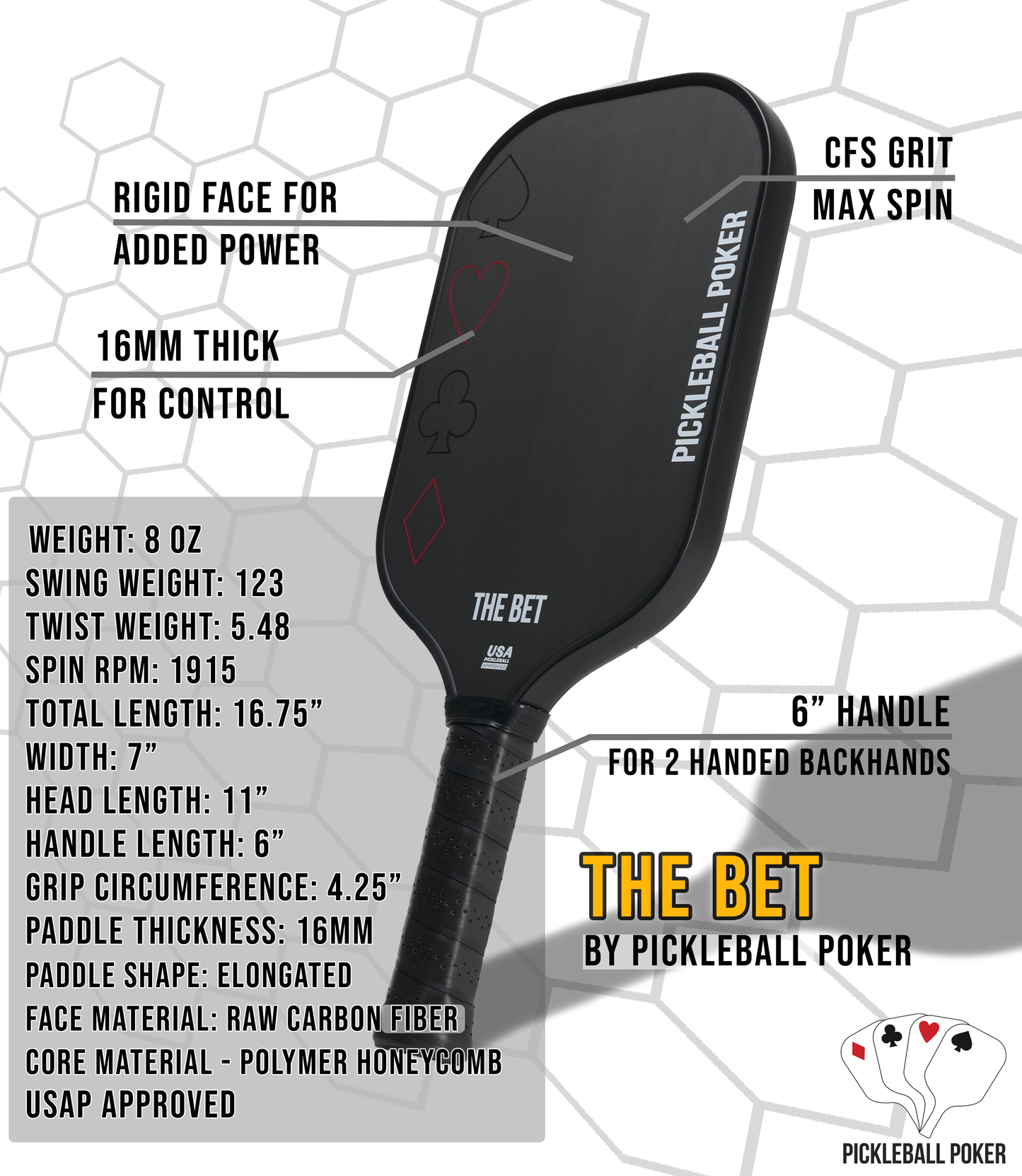 RIGID FACE FOR
ADDED POWER

CFS GRIT
MAX SPIN

16MM THICK
FOR CONTROL

PICKLEBALL POKER

THE BET

USA PICKLEBALL APPROVED

WEIGHT: 8 OZ
SWING WEIGHT: 123
TWIST WEIGHT: 5.48
SPIN RPM: 1915
TOTAL LENGTH: 16.75”
WIDTH: 7”
HEAD LENGTH: 11”
HANDLE LENGTH: 6”
GRIP CIRCUMFERENCE: 4.25”
PADDLE THICKNESS: 16MM
PADDLE SHAPE: ELONGATED
FACE MATERIAL: RAW CARBON FIBER
CORE MATERIAL - POLYMER HONEYCOMB
USAP APPROVED

6” HANDLE
FOR 2 HANDED BACKHANDS

THE BET
BY PICKLEBALL POKER

PICKLEBALL POKER